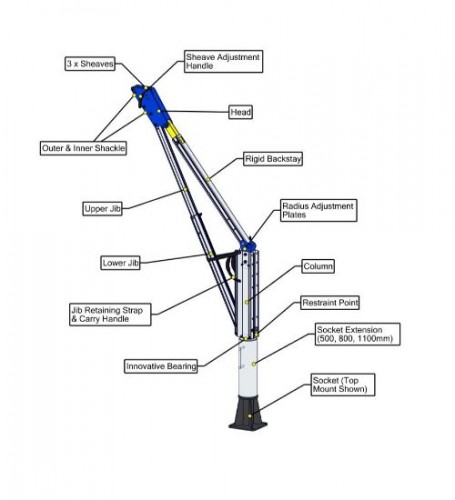 3 x Sheaves

Sheave Adjustment Handle

Head

Outer & Inner Shackle

Rigid Backstay

Upper Jib

Radius Adjustment Plates

Lower Jib

Column

Jib Retaining Strap & Carry Handle

Restraint Point

Socket Extension (500, 800, 1100mm)

Innovative Bearing

Socket (Top Mount Shown)